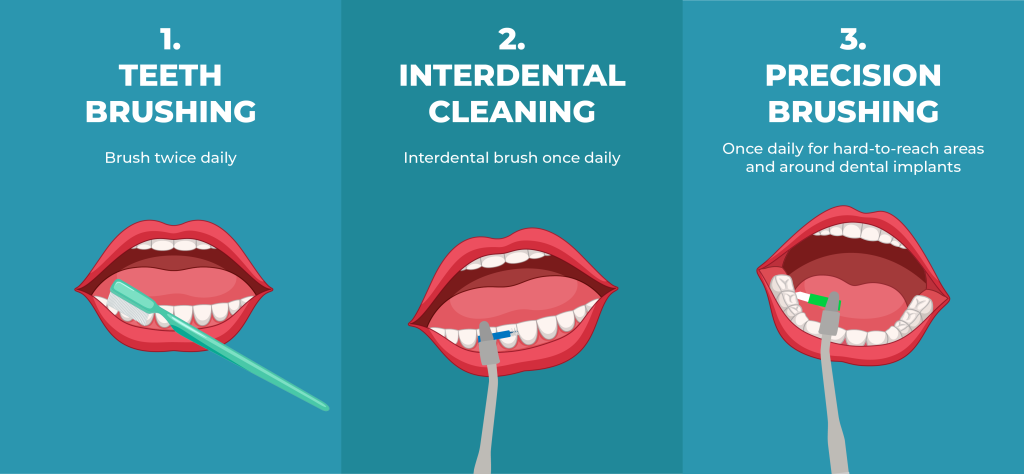 1.
TEETH
BRUSHING

Brush twice daily

2.
INTERDENTAL
CLEANING

Interdental brush once daily

3.
PRECISION
BRUSHING

Once daily for hard-to-reach areas and around dental implants